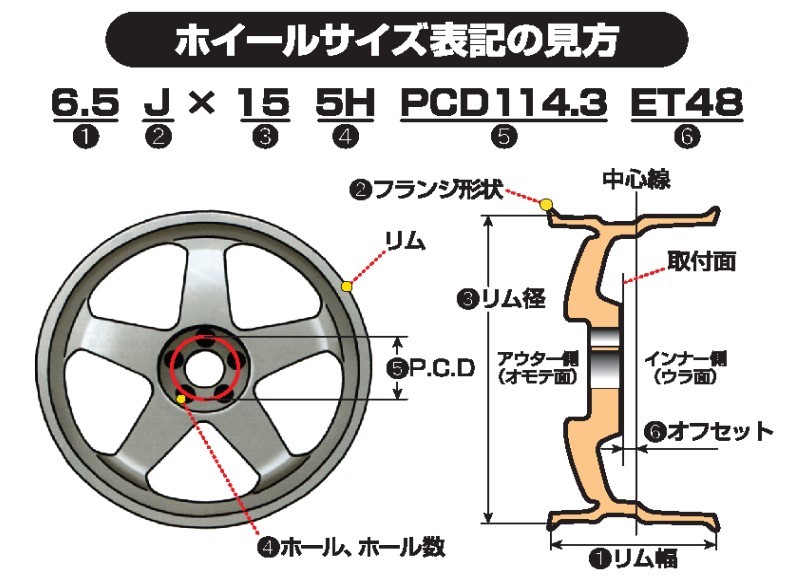 ホイールサイズ表記の見方

6.5 J × 15 5H PCD114.3 ET48
❶ ❷ ❸ ❹ ❺ ❻

❷フランジ形状

中心線

リム

取付面

❸リム径

❺P.C.D

アウター側
(オモテ面)

インナー側
(ウラ面)

❻オフセット

❹ホール、ホール数

❶リム幅